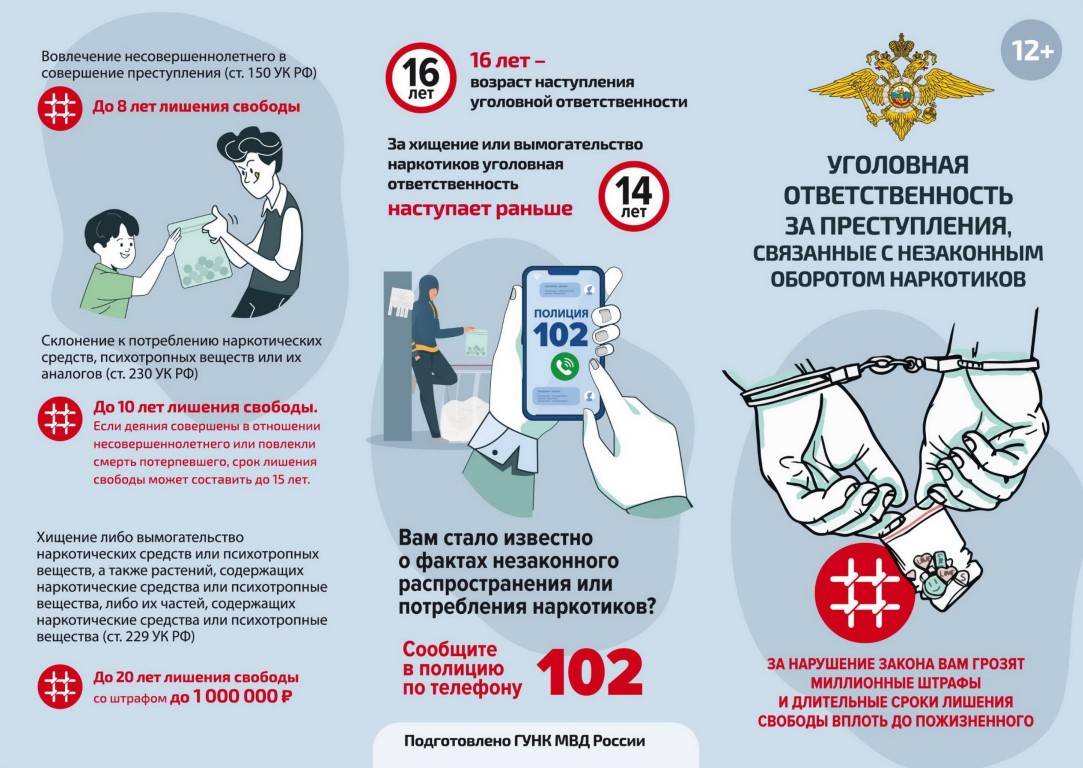 Вовлечение несовершеннолетнего в совершение преступления (ст. 150 УК РФ)

До 8 лет лишения свободы

Склонение к потреблению наркотических средств, психотропных веществ или их аналогов (ст. 230 УК РФ)

До 10 лет лишения свободы.
Если деяния совершены в отношении несовершеннолетнего или повлекли смерть потерпевшего, срок лишения свободы может составить до 15 лет.

Хищение либо вымогательство наркотических средств или психотропных веществ, а также растений, содержащих наркотические средства или психотропные вещества, либо их частей, содержащих наркотические средства или психотропные вещества (ст. 229 УК РФ)

До 20 лет лишения свободы
со штрафом до 1 000 000 ₽

16 лет

16 лет – возраст наступления уголовной ответственности

За хищение или вымогательство наркотиков уголовная ответственность
наступает раньше

14 лет

ПОЛИЦИЯ
102

Вам стало известно о фактах незаконного распространения или потребления наркотиков?

Сообщите в полицию по телефону 102

Подготовлено ГУНК МВД России

12+

УГОЛОВНАЯ ОТВЕТСТВЕННОСТЬ ЗА ПРЕСТУПЛЕНИЯ, СВЯЗАННЫЕ С НЕЗАКОННЫМ ОБОРОТОМ НАРКОТИКОВ

ЗА НАРУШЕНИЕ ЗАКОНА ВАМ ГРОЗЯТ МИЛЛИОННЫЕ ШТРАФЫ И ДЛИТЕЛЬНЫЕ СРОКИ ЛИШЕНИЯ СВОБОДЫ ВПЛОТЬ ДО ПОЖИЗНЕННОГО